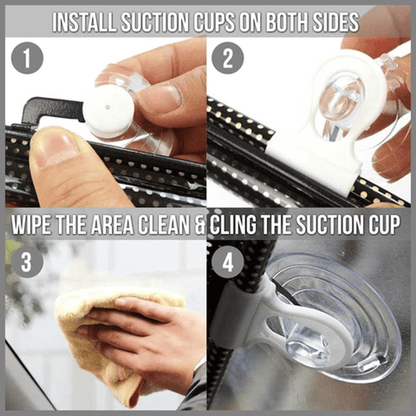 INSTALL SUCTION CUPS ON BOTH SIDES

1

2

WIPE THE AREA CLEAN & CLING THE SUCTION CUP

3

4